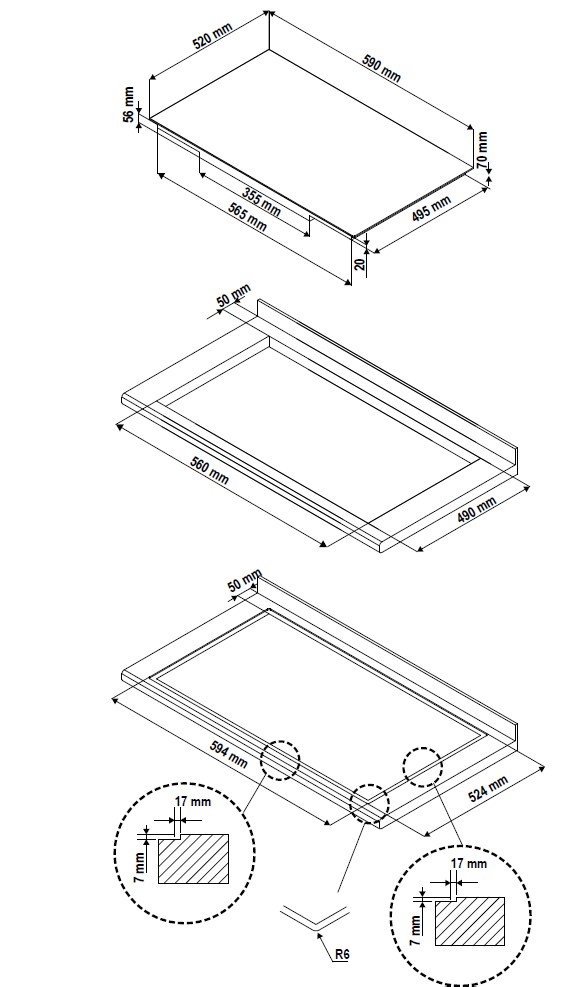 520 mm
590 mm
56 mm
70 mm
355 mm
565 mm
495 mm
20

50 mm
560 mm
490 mm

50 mm
594 mm
524 mm
17 mm
7 mm
17 mm
7 mm
R6