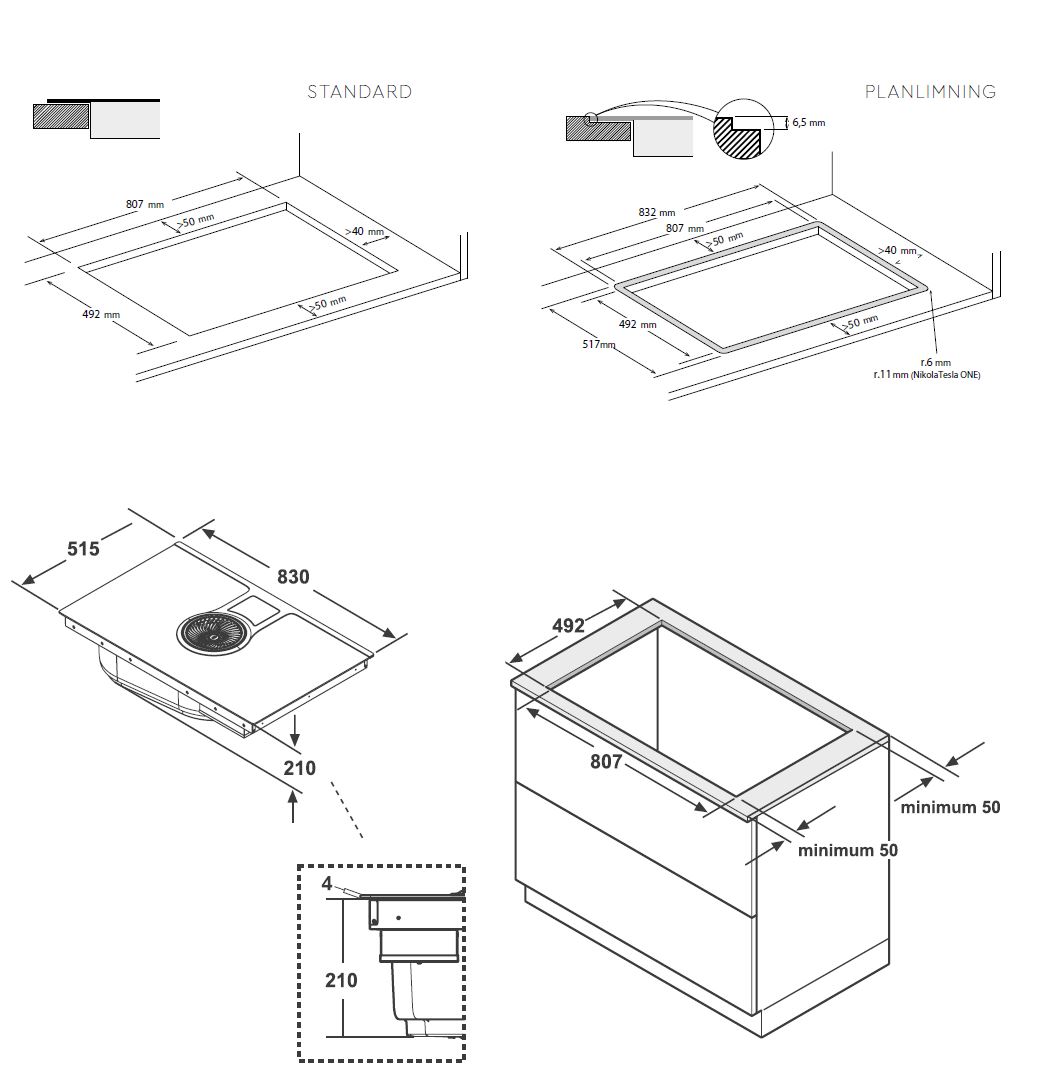 STANDARD

807 mm
>50 mm
>40 mm
492 mm
>50 mm

PLANLIMNING

6,5 mm
832 mm
807 mm
>50 mm
>40 mm
492 mm
517mm
>50 mm
r.6 mm
r.11 mm (NikolaTesla ONE)

515
830
210
4
210

492
807
minimum 50
minimum 50